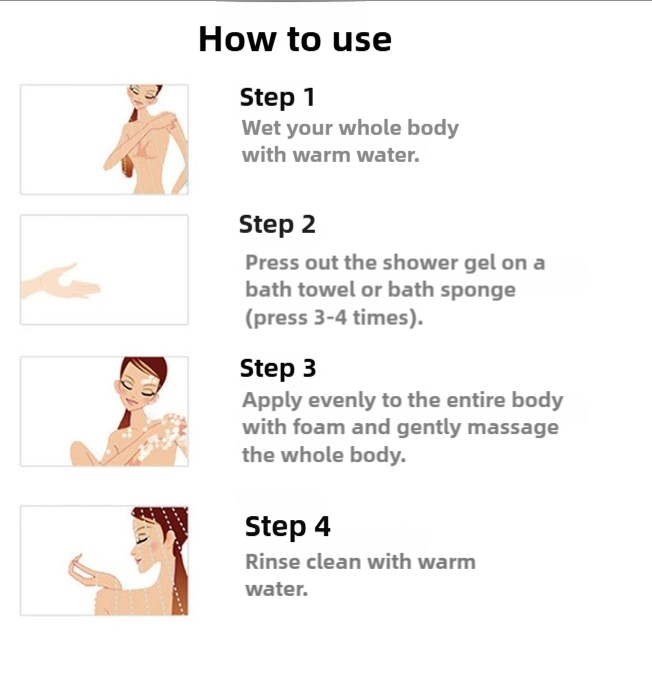 How to use

Step 1
Wet your whole body with warm water.

Step 2
Press out the shower gel on a bath towel or bath sponge (press 3-4 times).

Step 3
Apply evenly to the entire body with foam and gently massage the whole body.

Step 4
Rinse clean with warm water.