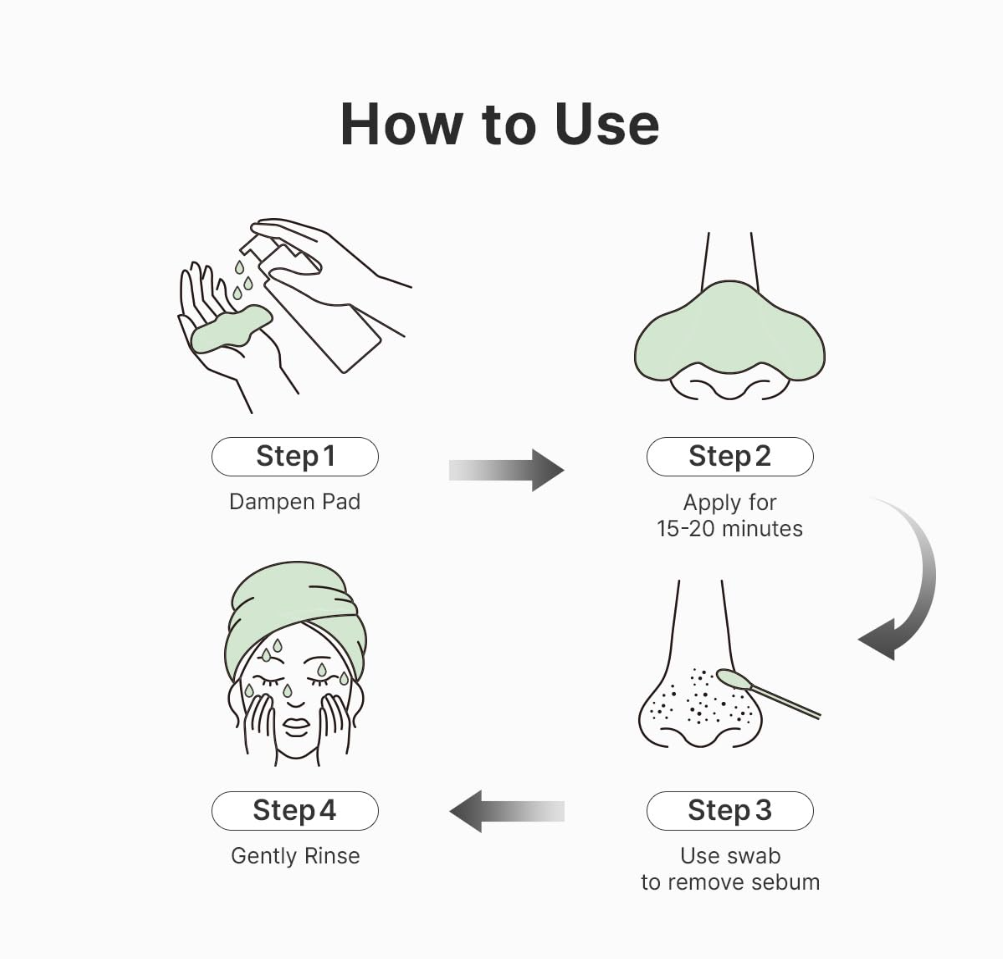 How to Use

Step 1
Dampen Pad

Step 2
Apply for 15-20 minutes

Step 3
Use swab to remove sebum

Step 4
Gently Rinse