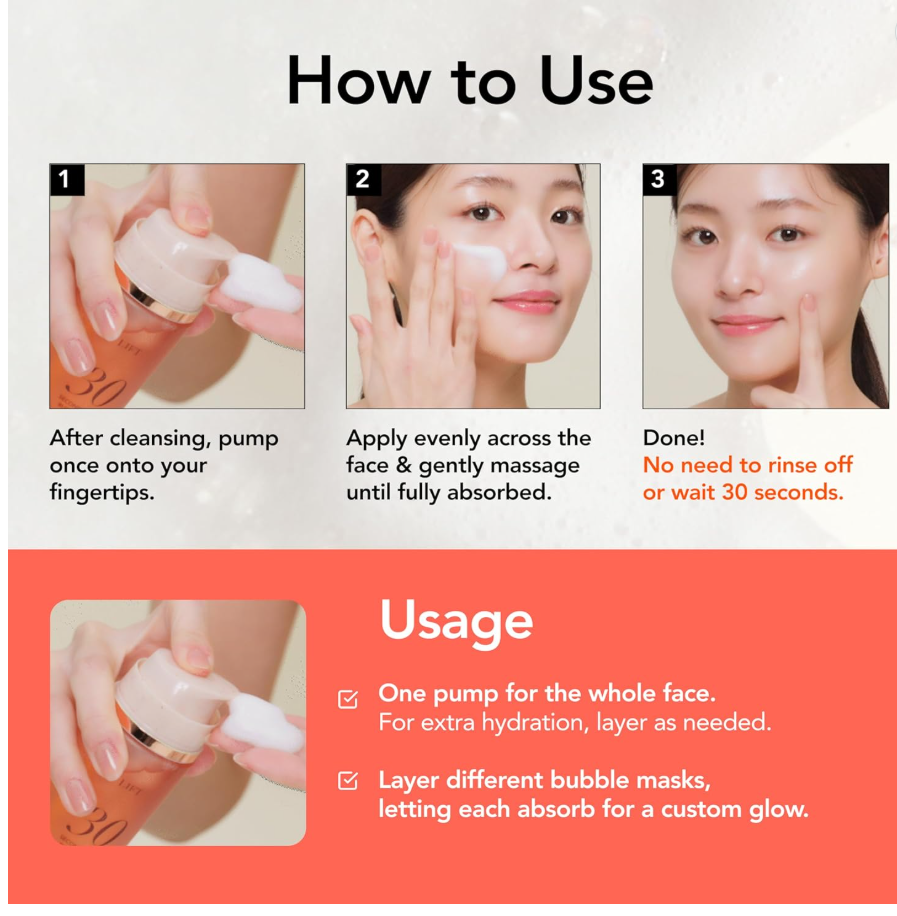 How to Use

1
LIFT
30

After cleansing, pump once onto your fingertips.

2

Apply evenly across the face & gently massage until fully absorbed.

3

Done!
No need to rinse off or wait 30 seconds.

LIFT
30

Usage

One pump for the whole face.
For extra hydration, layer as needed.

Layer different bubble masks, letting each absorb for a custom glow.