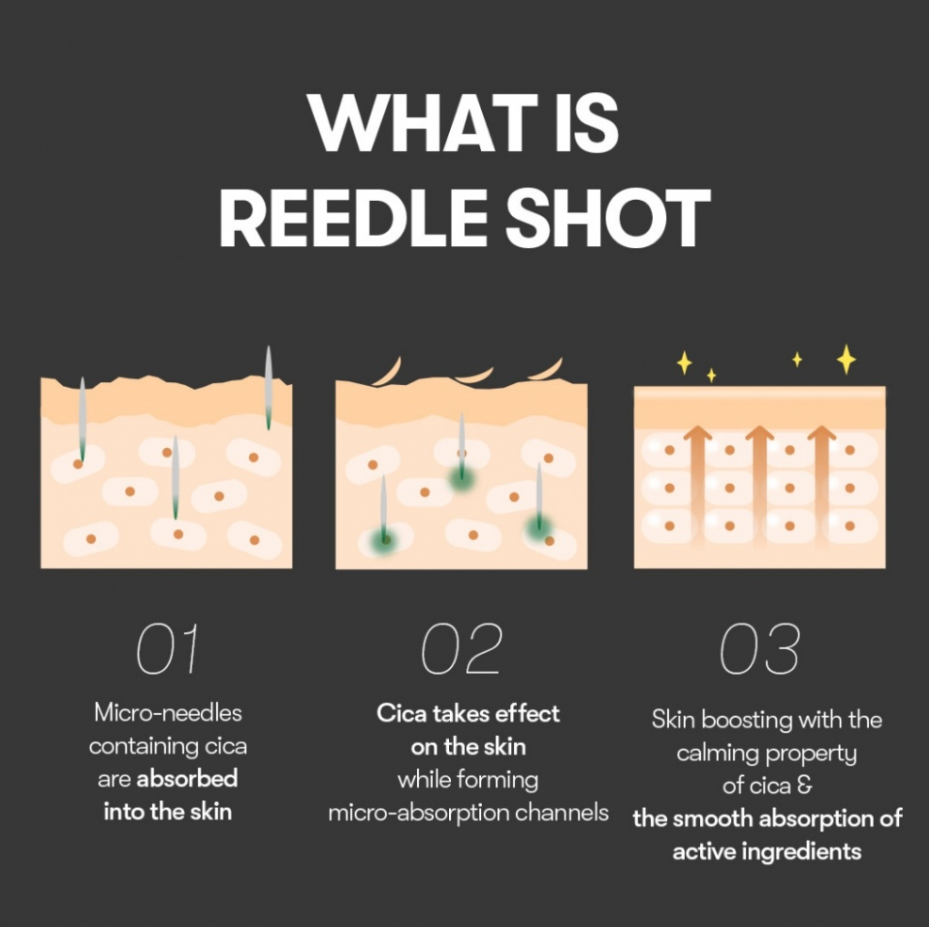 WHAT IS REEDLE SHOT

01

Micro-needles containing cica are absorbed into the skin

02

Cica takes effect on the skin while forming micro-absorption channels

03

Skin boosting with the calming property of cica & the smooth absorption of active ingredients