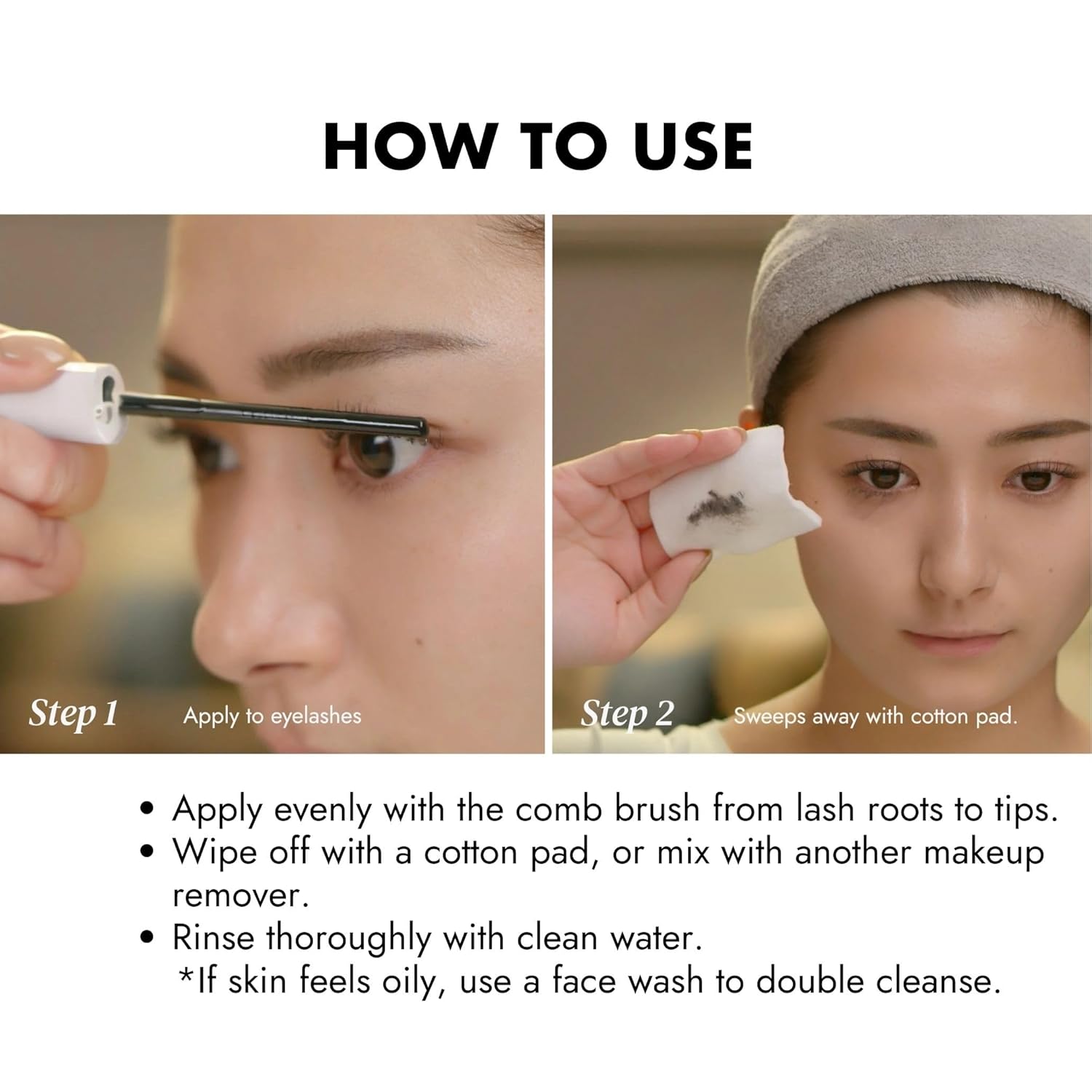 HOW TO USE

Step 1 Apply to eyelashes

Step 2 Sweeps away with cotton pad.

• Apply evenly with the comb brush from lash roots to tips.
• Wipe off with a cotton pad, or mix with another makeup remover.
• Rinse thoroughly with clean water.
*If skin feels oily, use a face wash to double cleanse.