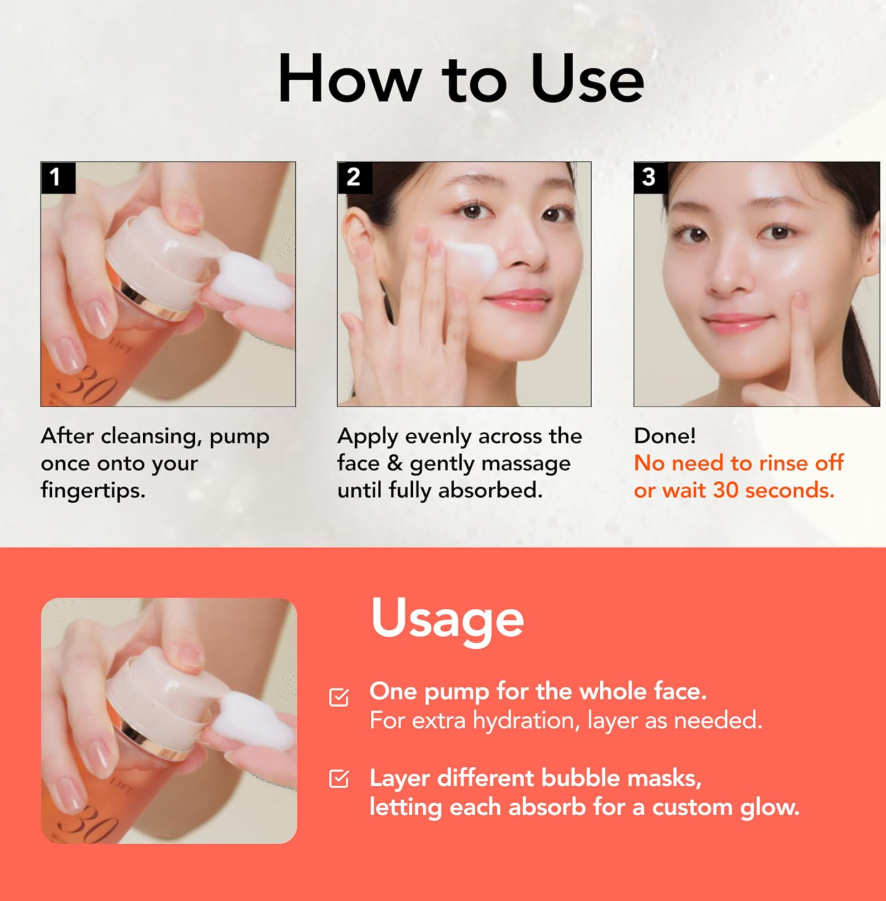 How to Use

1

LIFT
30

After cleansing, pump once onto your fingertips.

2

Apply evenly across the face & gently massage until fully absorbed.

3

Done!
No need to rinse off or wait 30 seconds.

LIFT
30

Usage

One pump for the whole face.
For extra hydration, layer as needed.

Layer different bubble masks, letting each absorb for a custom glow.