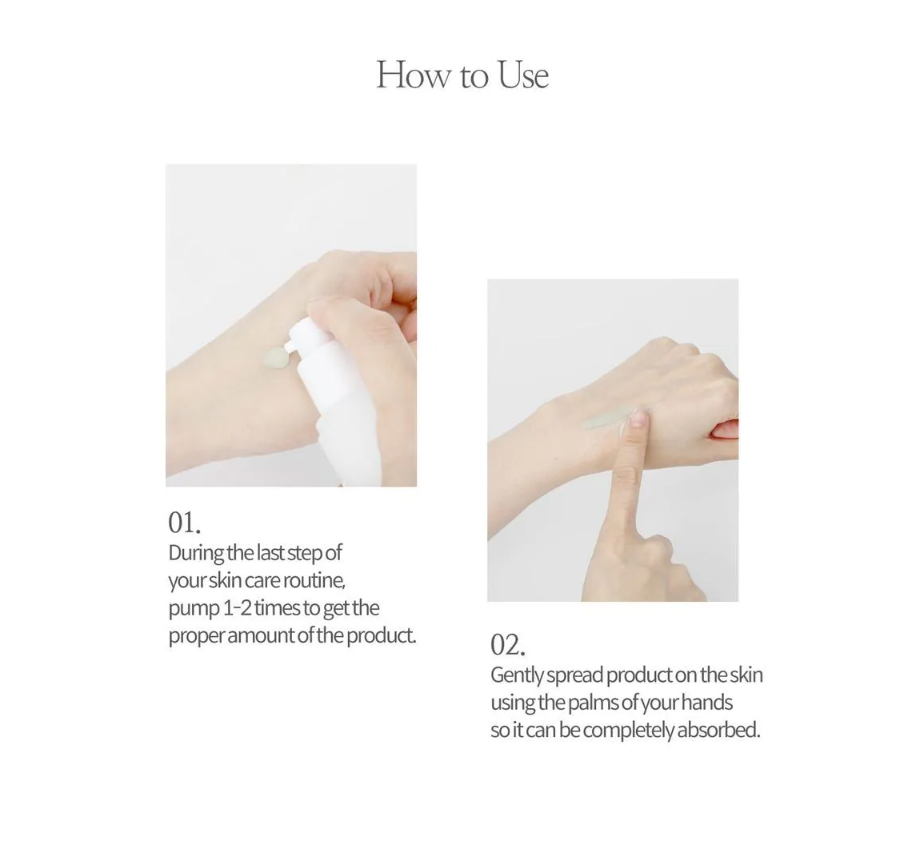 How to Use

01.
During the last step of your skin care routine, pump 1-2 times to get the proper amount of the product.

02.
Gently spread product on the skin using the palms of your hands so it can be completely absorbed.