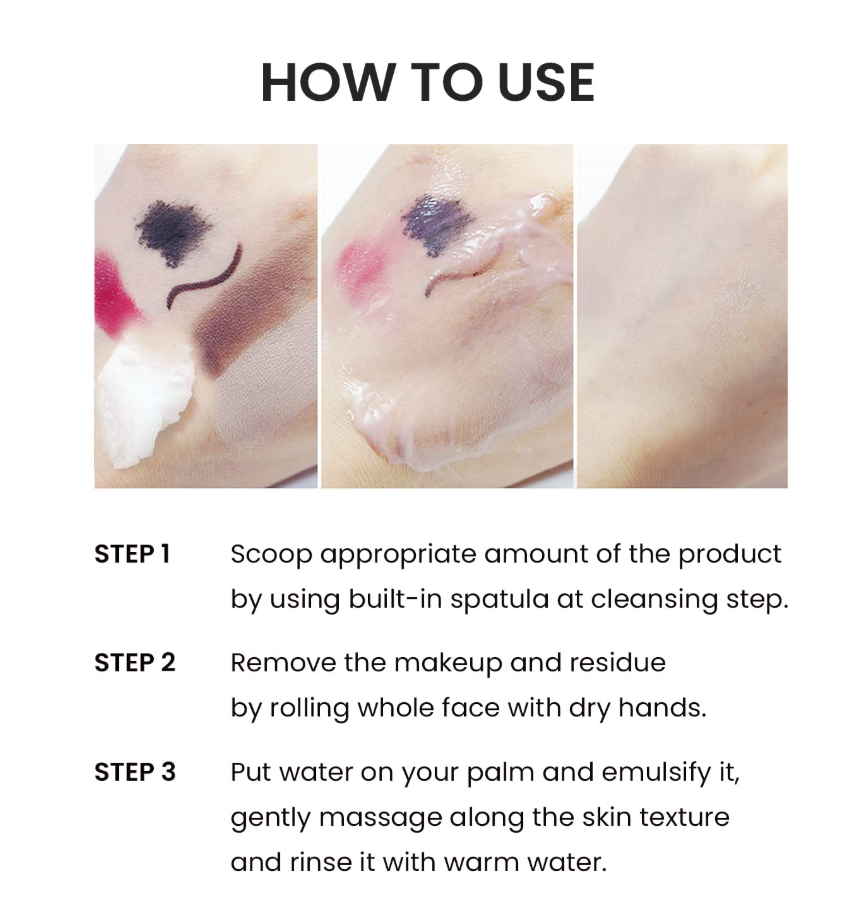 HOW TO USE

STEP 1 Scoop appropriate amount of the product by using built-in spatula at cleansing step.

STEP 2 Remove the makeup and residue by rolling whole face with dry hands.

STEP 3 Put water on your palm and emulsify it, gently massage along the skin texture and rinse it with warm water.